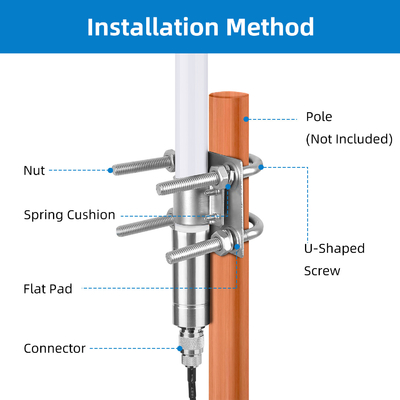 Installation Method

Pole
(Not Included)

Nut

Spring Cushion

U-Shaped
Screw

Flat Pad

Connector